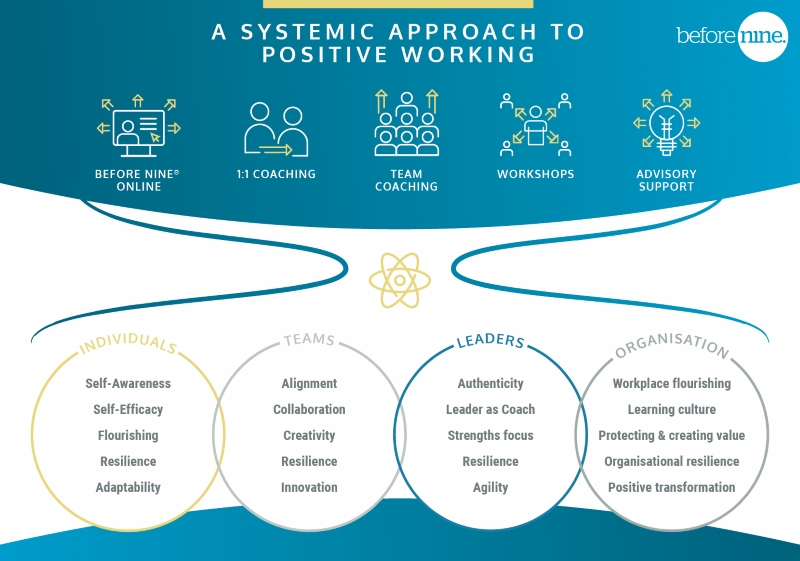 A SYSTEMIC APPROACH TO POSITIVE WORKING

before nine.

BEFORE NINE® ONLINE

1:1 COACHING

TEAM COACHING

WORKSHOPS

ADVISORY SUPPORT

INDIVIDUALS

Self-Awareness
Self-Efficacy
Flourishing
Resilience
Adaptability

TEAMS

Alignment
Collaboration
Creativity
Resilience
Innovation

LEADERS

Authenticity
Leader as Coach
Strengths focus
Resilience
Agility

ORGANISATION

Workplace flourishing
Learning culture
Protecting & creating value
Organisational resilience
Positive transformation